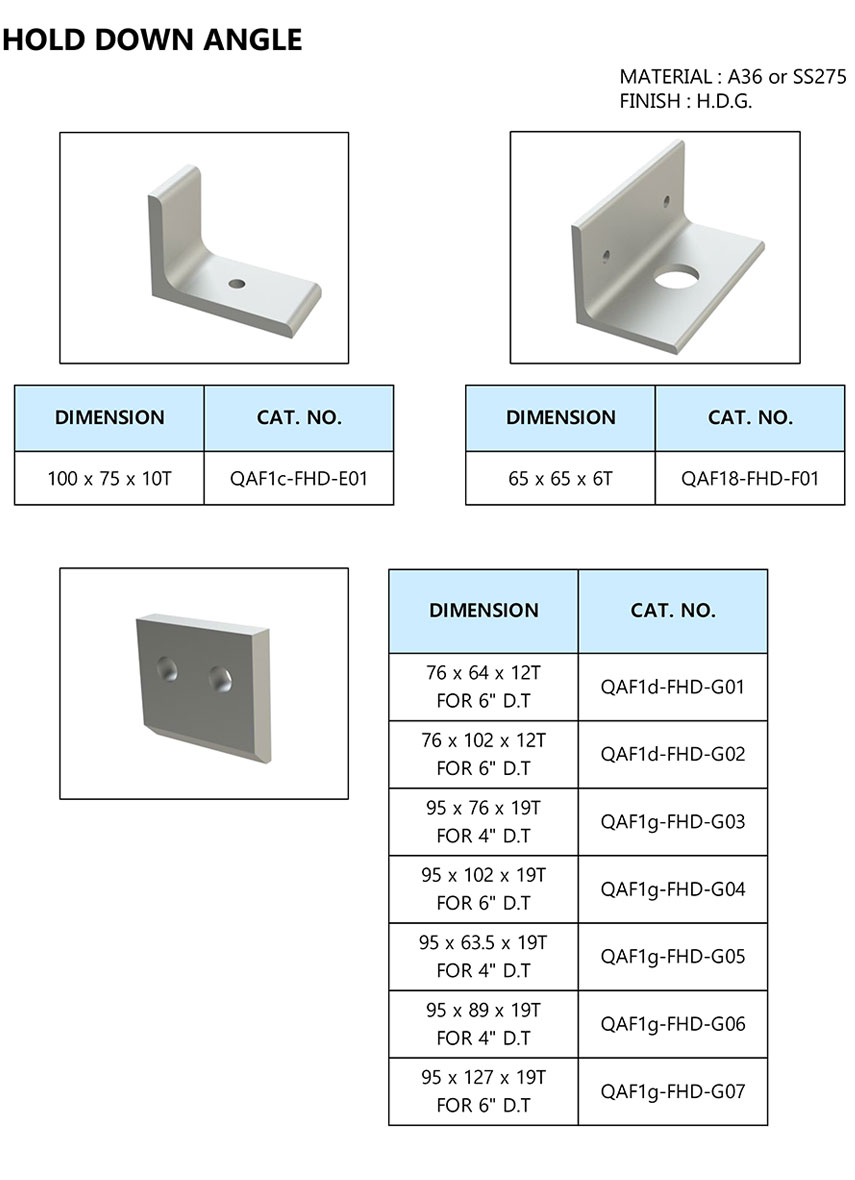 HOLD DOWN ANGLE

MATERIAL : A36 or SS275
FINISH : H.D.G.

| DIMENSION | CAT. NO. |
|---|---|
| 100 x 75 x 10T | QAF1c-FHD-E01 |

| DIMENSION | CAT. NO. |
|---|---|
| 65 x 65 x 6T | QAF18-FHD-F01 |

| DIMENSION | CAT. NO. |
|---|---|
| 76 x 64 x 12T FOR 6" D.T | QAF1d-FHD-G01 |
| 76 x 102 x 12T FOR 6" D.T | QAF1d-FHD-G02 |
| 95 x 76 x 19T FOR 4" D.T | QAF1g-FHD-G03 |
| 95 x 102 x 19T FOR 6" D.T | QAF1g-FHD-G04 |
| 95 x 63.5 x 19T FOR 4" D.T | QAF1g-FHD-G05 |
| 95 x 89 x 19T FOR 4" D.T | QAF1g-FHD-G06 |
| 95 x 127 x 19T FOR 6" D.T | QAF1g-FHD-G07 |