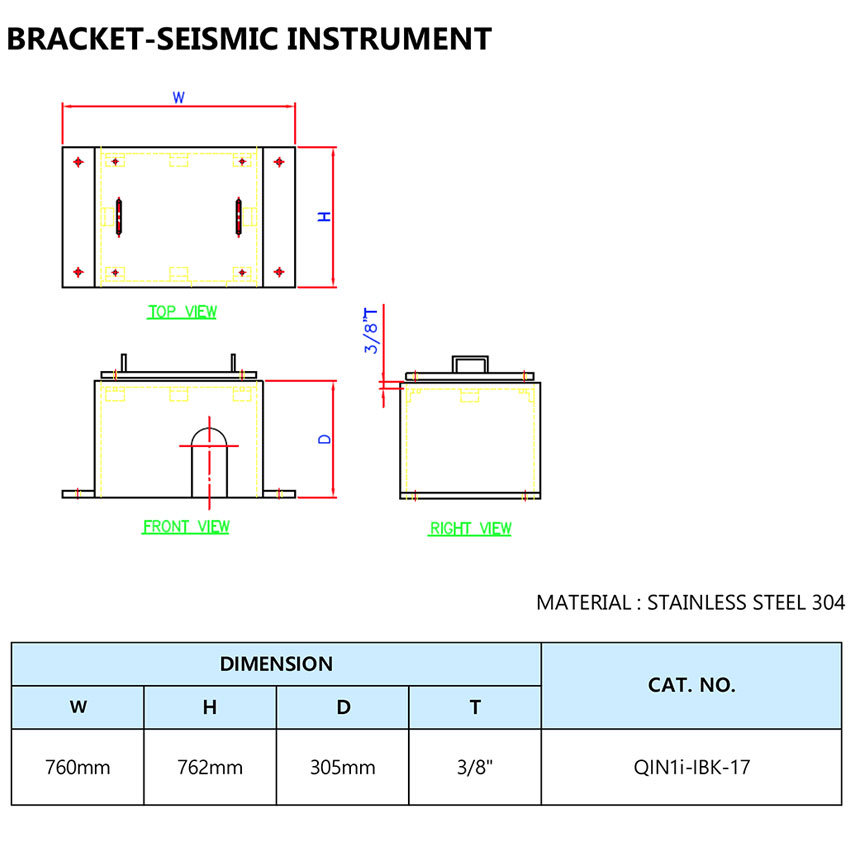 BRACKET-SEISMIC INSTRUMENT

W

H

TOP VIEW

3/8"T

D

FRONT VIEW

RIGHT VIEW

MATERIAL : STAINLESS STEEL 304

| DIMENSION | | | | CAT. NO. |
|---|---|---|---|---|
| W | H | D | T | |
| 760mm | 762mm | 305mm | 3/8" | QIN1i-IBK-17 |